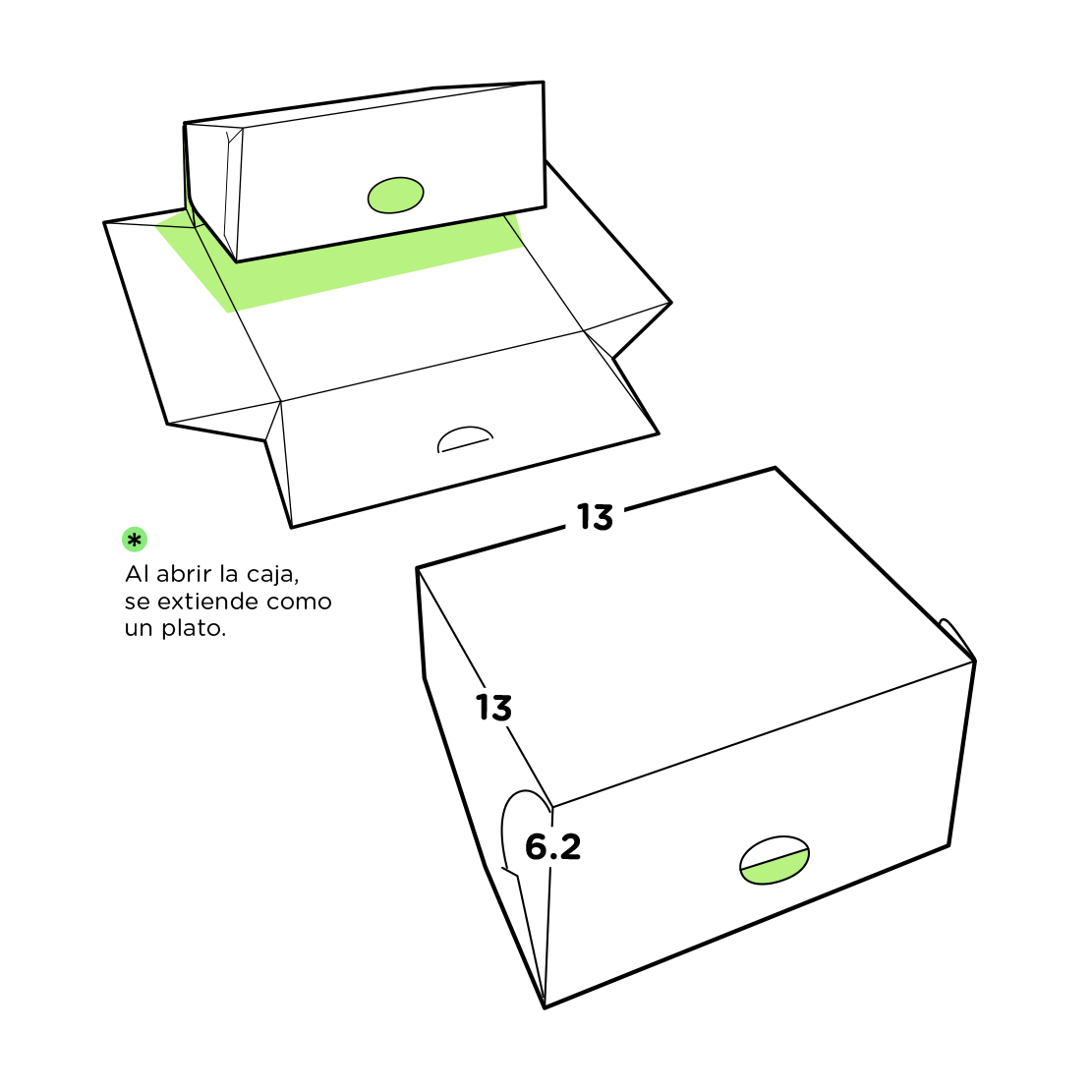 *
Al abrir la caja, se extiende como un plato.

13

13

6.2